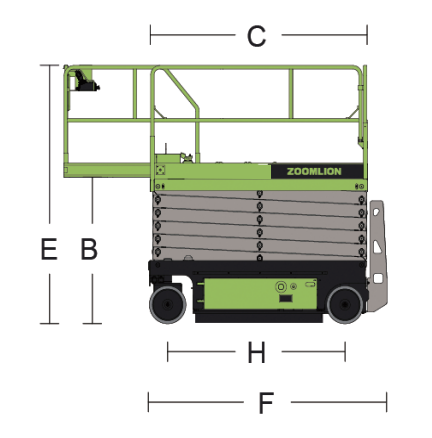 C

ZOOMLION

E B

H

F